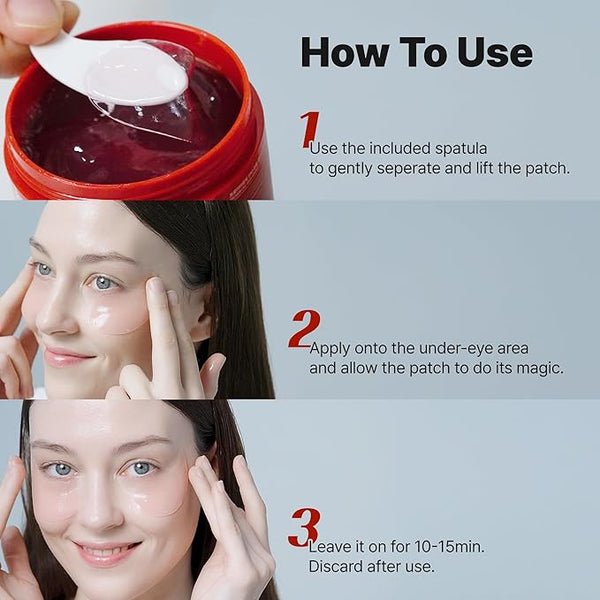 How To Use

1 Use the included spatula to gently seperate and lift the patch.

2 Apply onto the under-eye area and allow the patch to do its magic.

3 Leave it on for 10-15min. Discard after use.