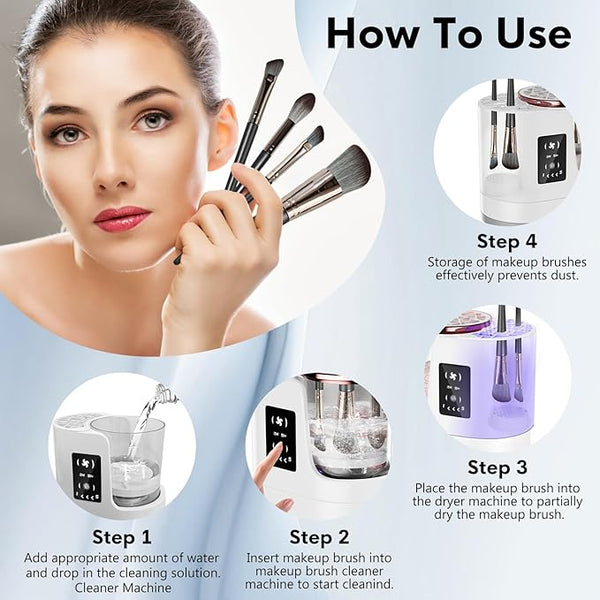 How To Use

Step 4
Storage of makeup brushes effectively prevents dust.

Step 3
Place the makeup brush into the dryer machine to partially dry the makeup brush.

Step 1
Add appropriate amount of water and drop in the cleaning solution. Cleaner Machine

Step 2
Insert makeup brush into makeup brush cleaner machine to start cleanind.