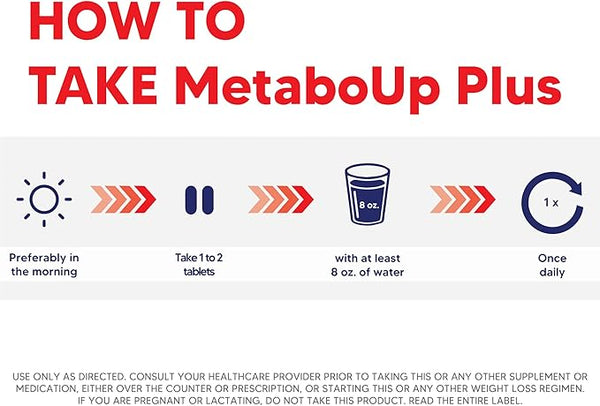 HOW TO
TAKE MetaboUp Plus

8 oz.

1 x

Preferably in the morning

Take 1 to 2 tablets

with at least 8 oz. of water

Once daily

USE ONLY AS DIRECTED. CONSULT YOUR HEALTHCARE PROVIDER PRIOR TO TAKING THIS OR ANY OTHER SUPPLEMENT OR MEDICATION, EITHER OVER THE COUNTER OR PRESCRIPTION, OR STARTING THIS OR ANY OTHER WEIGHT LOSS REGIMEN. IF YOU ARE PREGNANT OR LACTATING, DO NOT TAKE THIS PRODUCT. READ THE ENTIRE LABEL.