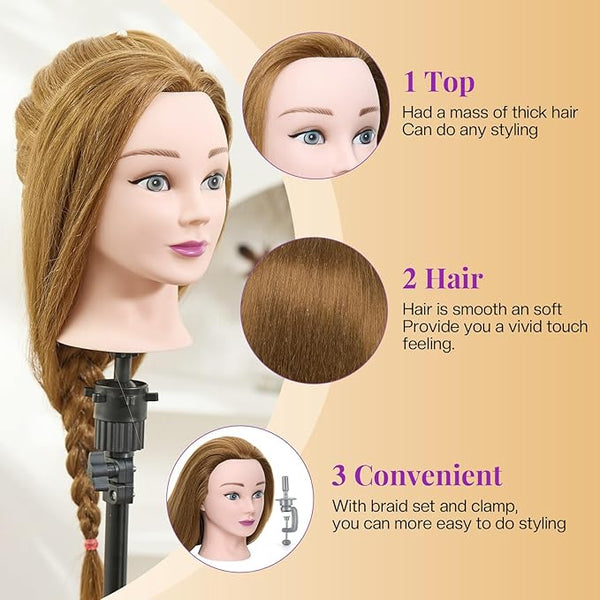 1 Top
Had a mass of thick hair
Can do any styling

2 Hair
Hair is smooth an soft
Provide you a vivid touch feeling.

3 Convenient
With braid set and clamp,
you can more easy to do styling