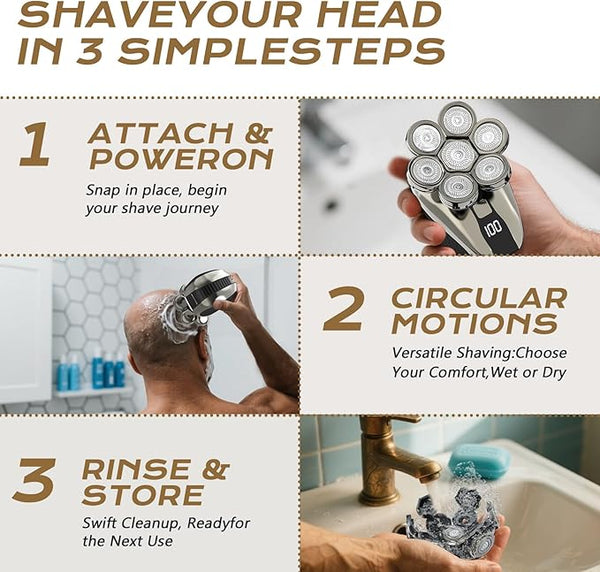 SHAVEYOUR HEAD IN 3 SIMPLESTEPS

1 ATTACH & POWERON

Snap in place, begin your shave journey

100

2 CIRCULAR MOTIONS

Versatile Shaving:Choose Your Comfort,Wet or Dry

3 RINSE & STORE

Swift Cleanup, Readyfor the Next Use