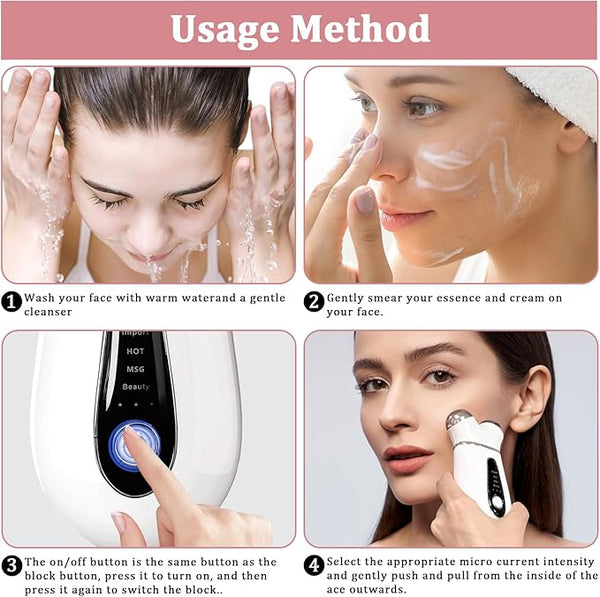 Usage Method

1 Wash your face with warm waterand a gentle cleanser

2 Gently smear your essence and cream on your face.

Import
HOT
MSG
Beauty

3 The on/off button is the same button as the block button, press it to turn on, and then press it again to switch the block..

4 Select the appropriate micro current intensity and gently push and pull from the inside of the ace outwards.