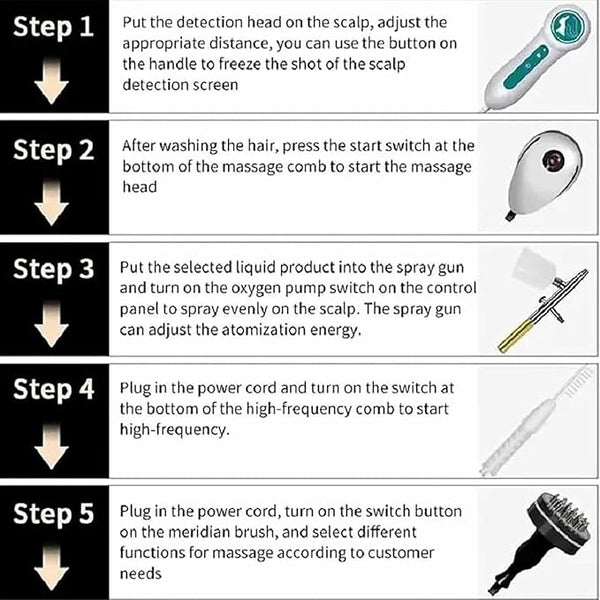 Step 1

Put the detection head on the scalp, adjust the appropriate distance, you can use the button on the handle to freeze the shot of the scalp detection screen

Step 2

After washing the hair, press the start switch at the bottom of the massage comb to start the massage head

Step 3

Put the selected liquid product into the spray gun and turn on the oxygen pump switch on the control panel to spray evenly on the scalp. The spray gun can adjust the atomization energy.

Step 4

Plug in the power cord and turn on the switch at the bottom of the high-frequency comb to start high-frequency.

Step 5

Plug in the power cord, turn on the switch button on the meridian brush, and select different functions for massage according to customer needs