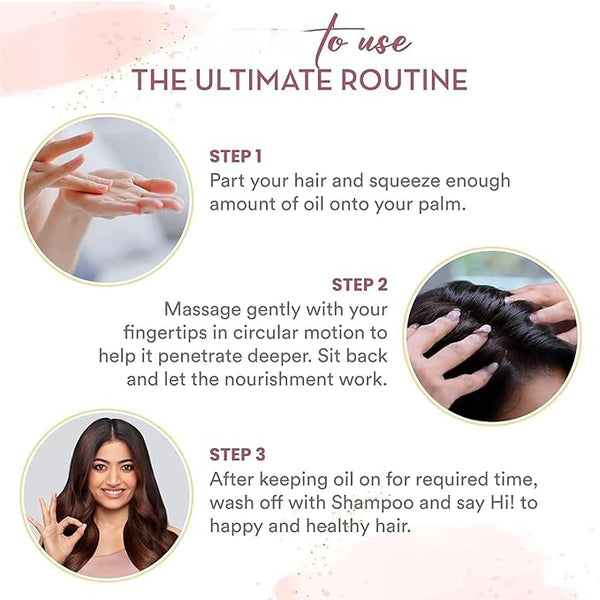 to use
THE ULTIMATE ROUTINE

STEP 1
Part your hair and squeeze enough amount of oil onto your palm.

STEP 2
Massage gently with your fingertips in circular motion to help it penetrate deeper. Sit back and let the nourishment work.

STEP 3
After keeping oil on for required time, wash off with Shampoo and say Hi! to happy and healthy hair.