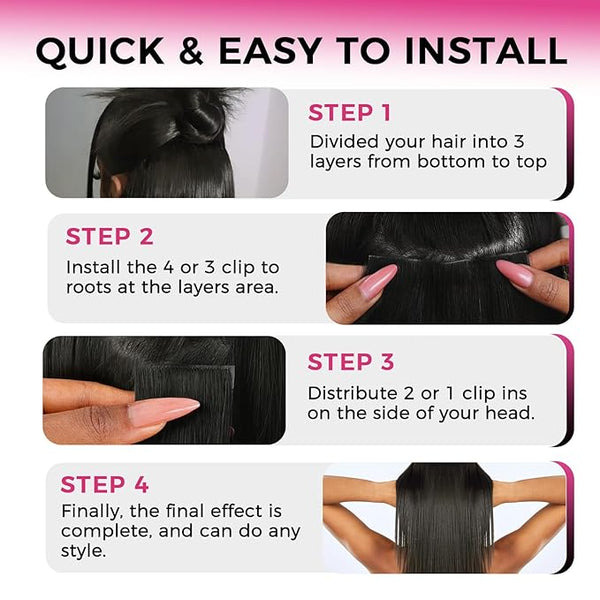 QUICK & EASY TO INSTALL

STEP 1
Divided your hair into 3 layers from bottom to top

STEP 2
Install the 4 or 3 clip to roots at the layers area.

STEP 3
Distribute 2 or 1 clip ins on the side of your head.

STEP 4
Finally, the final effect is complete, and can do any style.