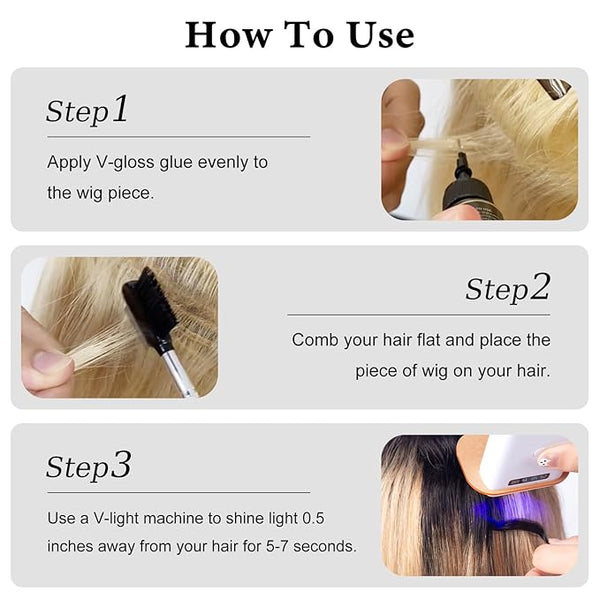 How To Use

Step1

Apply V-gloss glue evenly to the wig piece.

Step2

Comb your hair flat and place the piece of wig on your hair.

Step3

Use a V-light machine to shine light 0.5 inches away from your hair for 5-7 seconds.