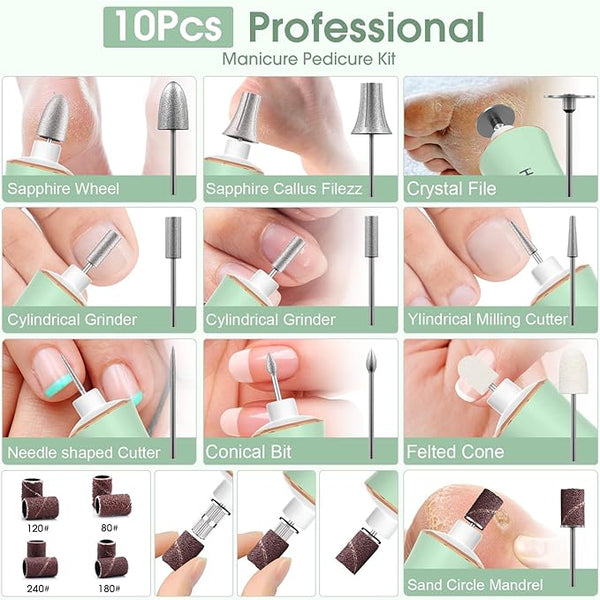 10Pcs Professional
Manicure Pedicure Kit

Sapphire Wheel

Sapphire Callus Filezz

Crystal File

Cylindrical Grinder

Cylindrical Grinder

Ylindrical Milling Cutter

Needle shaped Cutter

Conical Bit

Felted Cone

120#
80#
240#
180#

Sand Circle Mandrel