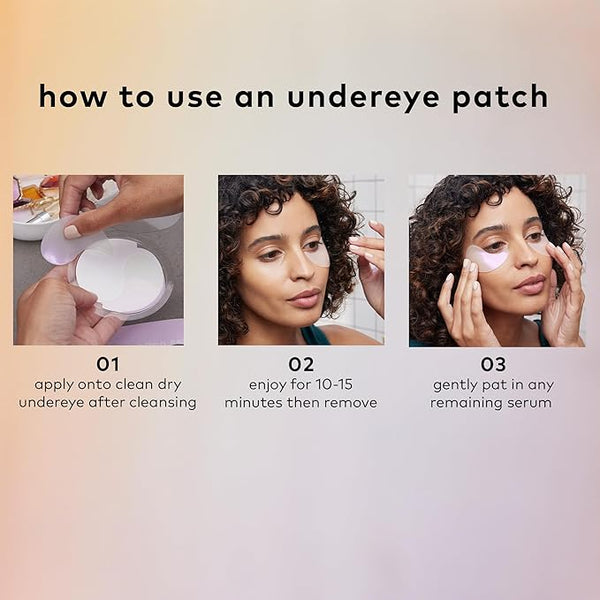 how to use an undereye patch

01
apply onto clean dry undereye after cleansing

02
enjoy for 10-15 minutes then remove

03
gently pat in any remaining serum