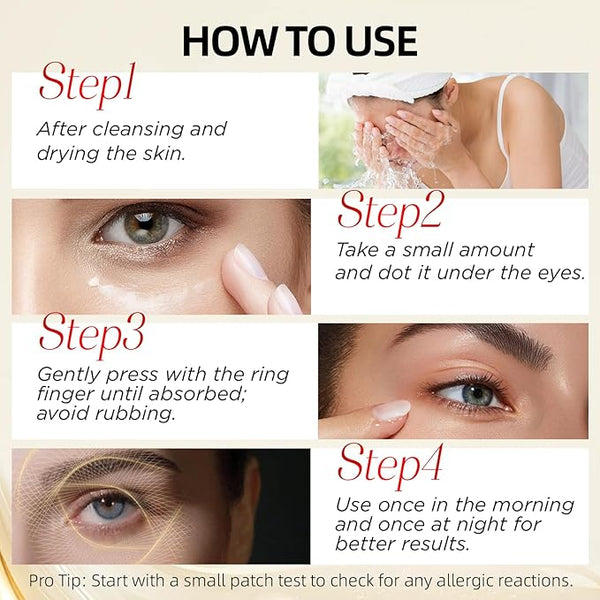 HOW TO USE

Step1
After cleansing and drying the skin.

Step2
Take a small amount and dot it under the eyes.

Step3
Gently press with the ring finger until absorbed; avoid rubbing.

Step4
Use once in the morning and once at night for better results.

Pro Tip: Start with a small patch test to check for any allergic reactions.