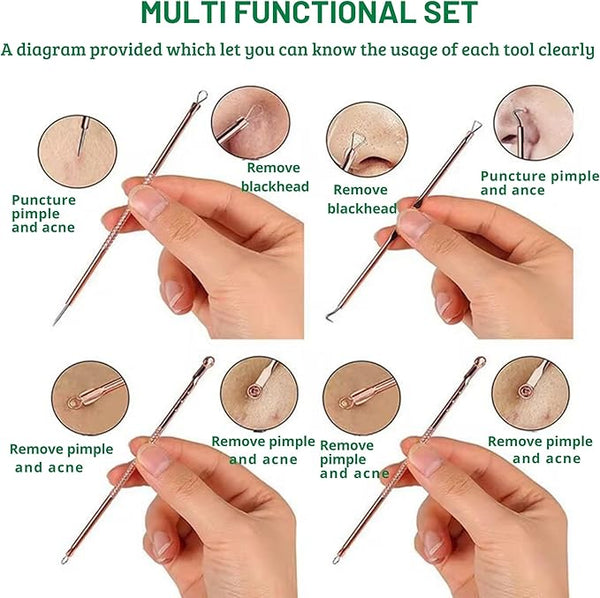 MULTI FUNCTIONAL SET

A diagram provided which let you can know the usage of each tool clearly

Puncture pimple and acne

Remove blackhead

Remove blackhead

Puncture pimple and ance

Remove pimple and acne

Remove pimple and acne

Remove pimple and acne

Remove pimple and acne