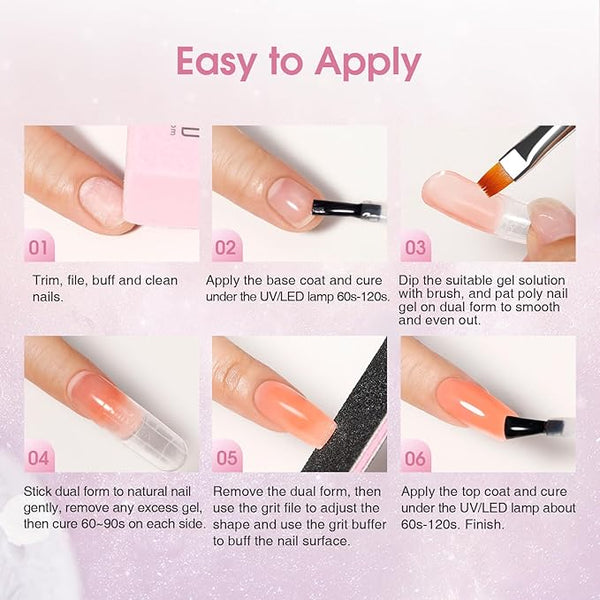 Easy to Apply

01

Trim, file, buff and clean nails.

02

Apply the base coat and cure under the UV/LED lamp 60s-120s.

03

Dip the suitable gel solution with brush, and pat poly nail gel on dual form to smooth and even out.

04

Stick dual form to natural nail gently, remove any excess gel, then cure 60~90s on each side.

05

Remove the dual form, then use the grit file to adjust the shape and use the grit buffer to buff the nail surface.

06

Apply the top coat and cure under the UV/LED lamp about 60s-120s. Finish.