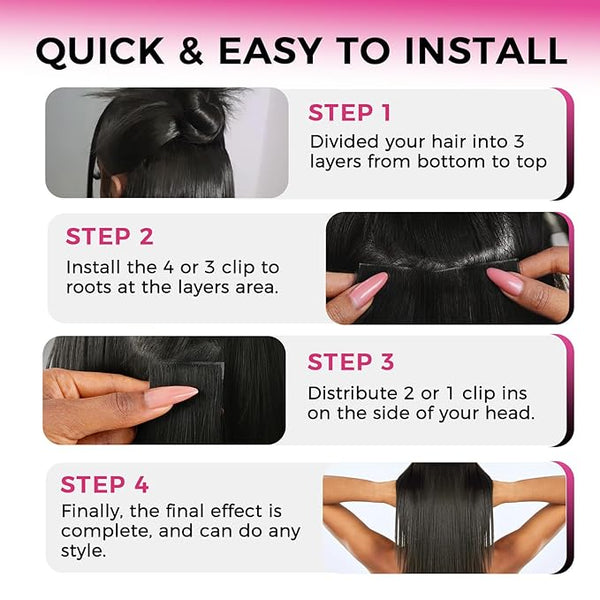 QUICK & EASY TO INSTALL

STEP 1
Divided your hair into 3 layers from bottom to top

STEP 2
Install the 4 or 3 clip to roots at the layers area.

STEP 3
Distribute 2 or 1 clip ins on the side of your head.

STEP 4
Finally, the final effect is complete, and can do any style.