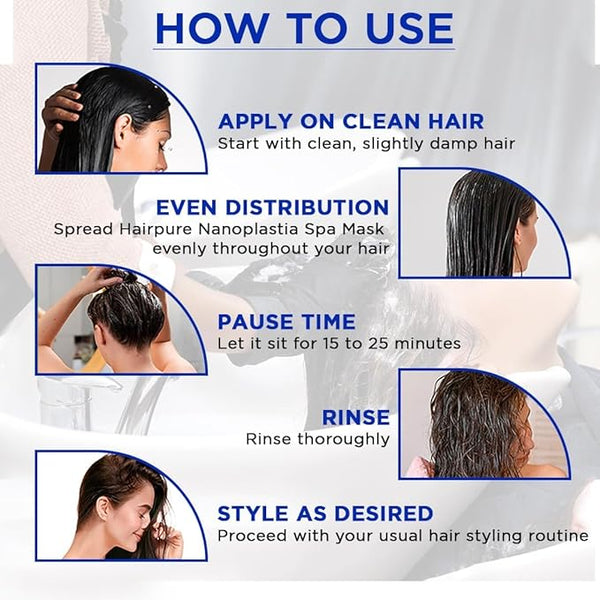 HOW TO USE

APPLY ON CLEAN HAIR
Start with clean, slightly damp hair

EVEN DISTRIBUTION
Spread Hairpure Nanoplastia Spa Mask evenly throughout your hair

PAUSE TIME
Let it sit for 15 to 25 minutes

RINSE
Rinse thoroughly

STYLE AS DESIRED
Proceed with your usual hair styling routine