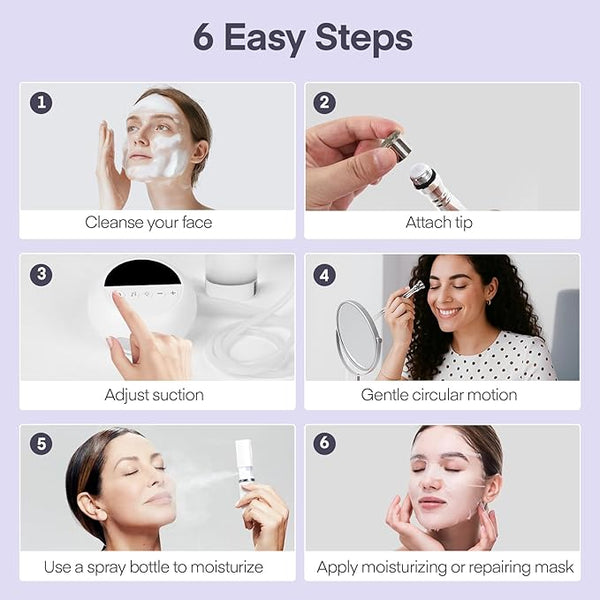 6 Easy Steps

1
Cleanse your face

2
Attach tip

3
Adjust suction

4
Gentle circular motion

5
Use a spray bottle to moisturize

6
Apply moisturizing or repairing mask