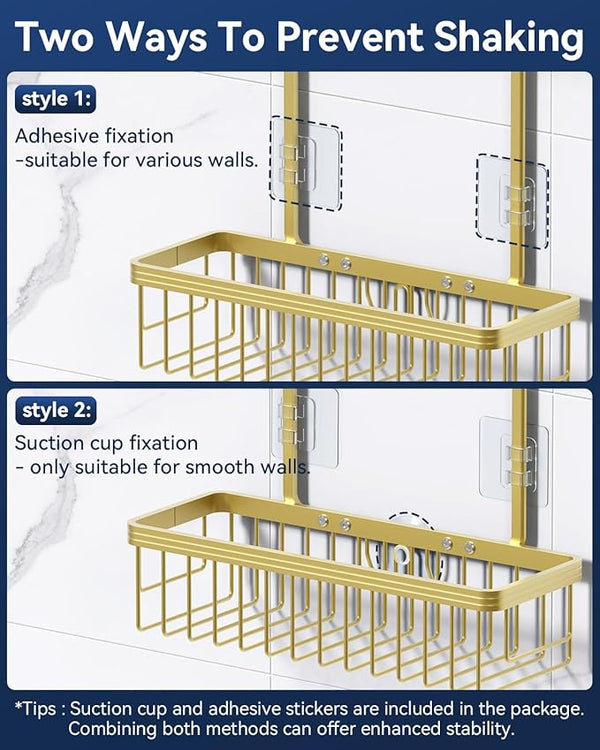 Two Ways To Prevent Shaking

style 1:

Adhesive fixation
-suitable for various walls.

style 2:

Suction cup fixation
- only suitable for smooth walls.

*Tips : Suction cup and adhesive stickers are included in the package. Combining both methods can offer enhanced stability.