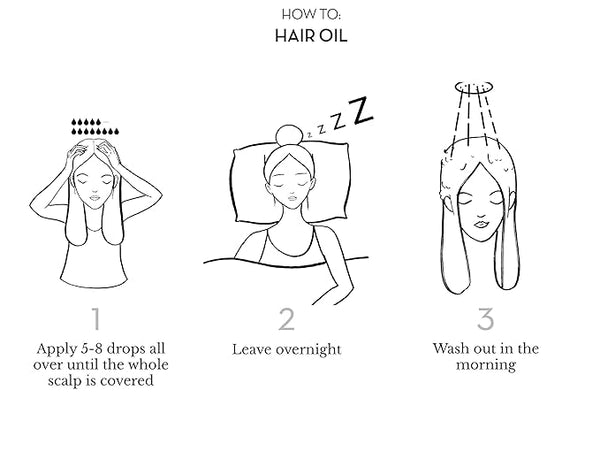 HOW TO:
HAIR OIL

z z Z Z

1
Apply 5-8 drops all over until the whole scalp is covered

2
Leave overnight

3
Wash out in the morning