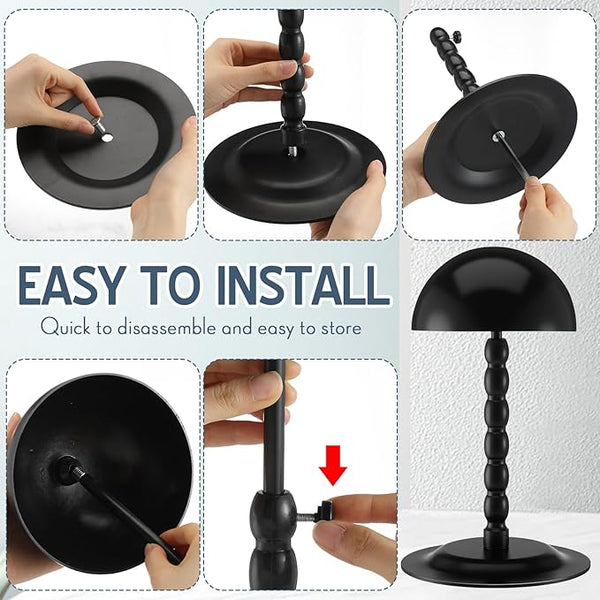 EASY TO INSTALL
Quick to disassemble and easy to store