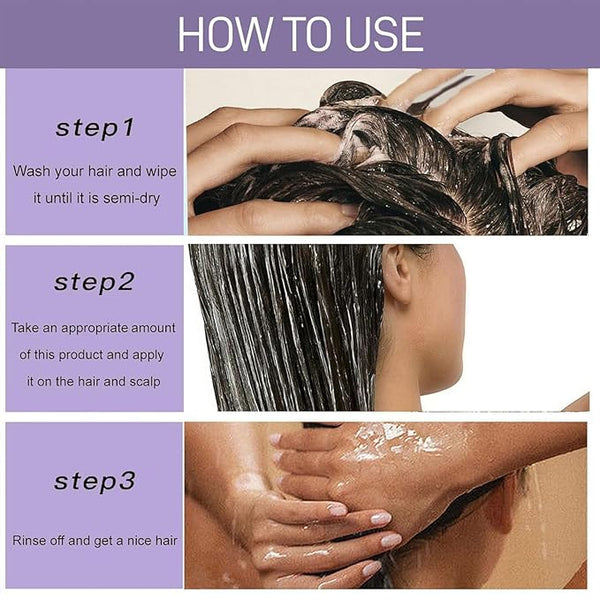 HOW TO USE

step1

Wash your hair and wipe it until it is semi-dry

step2

Take an appropriate amount of this product and apply it on the hair and scalp

step3

Rinse off and get a nice hair