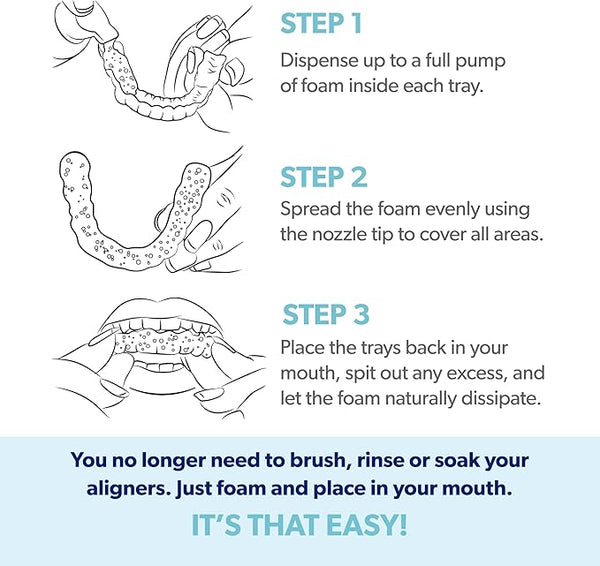 STEP 1
Dispense up to a full pump of foam inside each tray.

STEP 2
Spread the foam evenly using the nozzle tip to cover all areas.

STEP 3
Place the trays back in your mouth, spit out any excess, and let the foam naturally dissipate.

You no longer need to brush, rinse or soak your aligners. Just foam and place in your mouth.

IT'S THAT EASY!