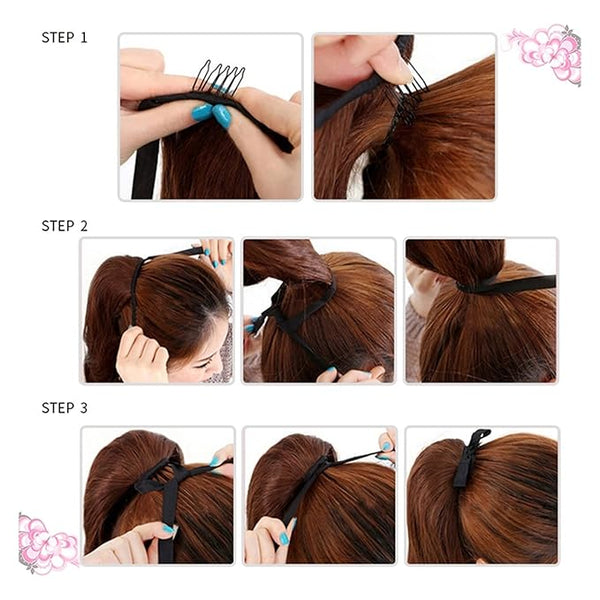 STEP 1

STEP 2

STEP 3