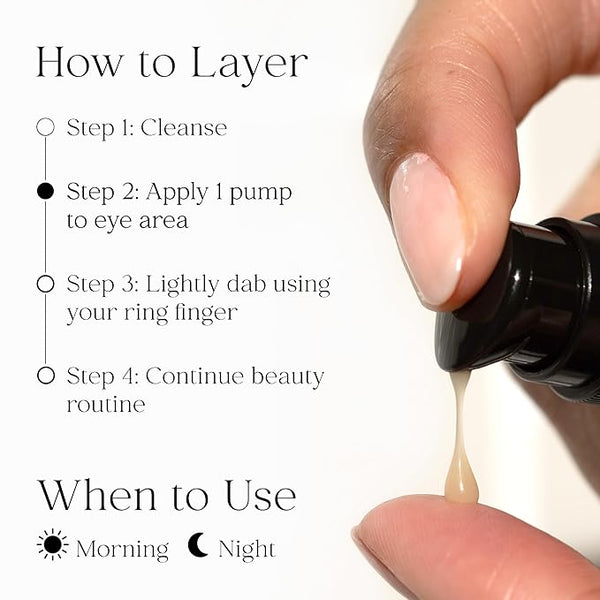 How to Layer

Step 1: Cleanse

Step 2: Apply 1 pump to eye area

Step 3: Lightly dab using your ring finger

Step 4: Continue beauty routine

When to Use

Morning Night