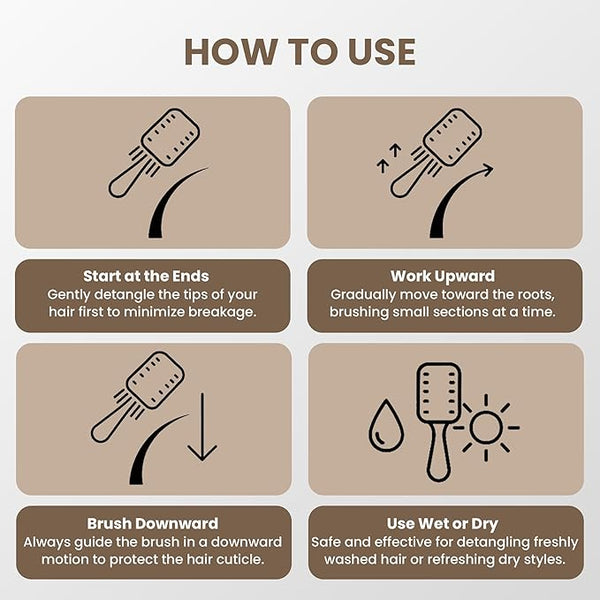 HOW TO USE

Start at the Ends
Gently detangle the tips of your hair first to minimize breakage.

Work Upward
Gradually move toward the roots, brushing small sections at a time.

Brush Downward
Always guide the brush in a downward motion to protect the hair cuticle.

Use Wet or Dry
Safe and effective for detangling freshly washed hair or refreshing dry styles.