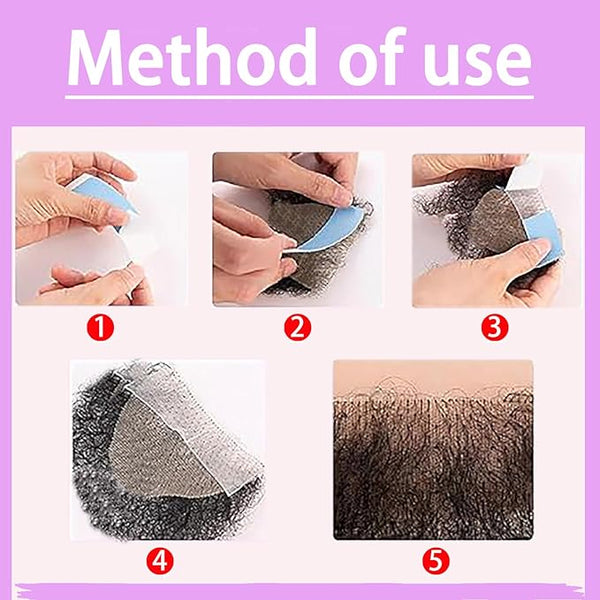 Method of use

1

2

3

4

5