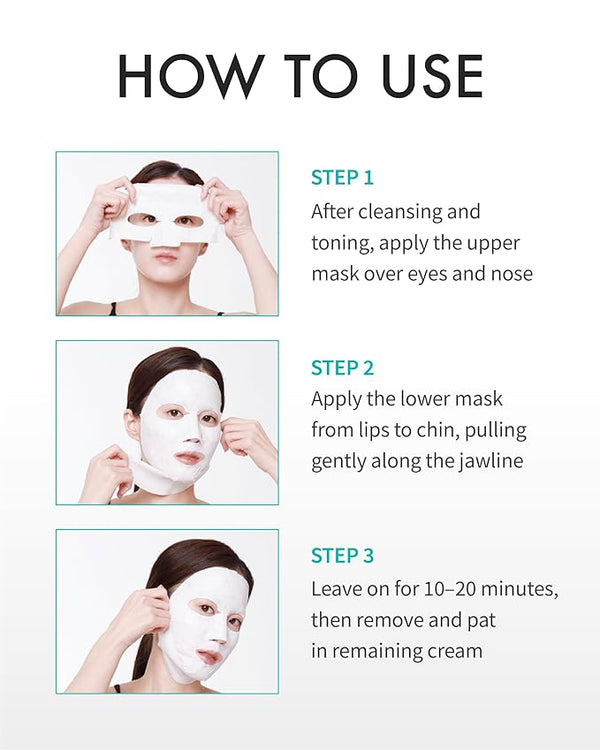 HOW TO USE

STEP 1
After cleansing and toning, apply the upper mask over eyes and nose

STEP 2
Apply the lower mask from lips to chin, pulling gently along the jawline

STEP 3
Leave on for 10–20 minutes, then remove and pat in remaining cream