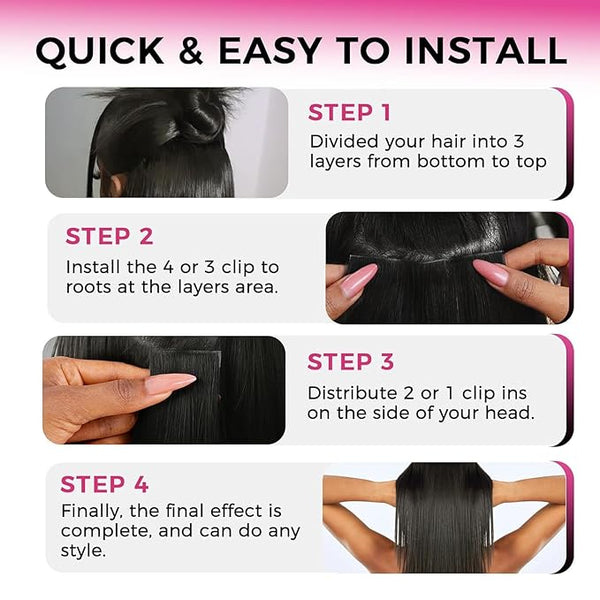 QUICK & EASY TO INSTALL

STEP 1
Divided your hair into 3 layers from bottom to top

STEP 2
Install the 4 or 3 clip to roots at the layers area.

STEP 3
Distribute 2 or 1 clip ins on the side of your head.

STEP 4
Finally, the final effect is complete, and can do any style.