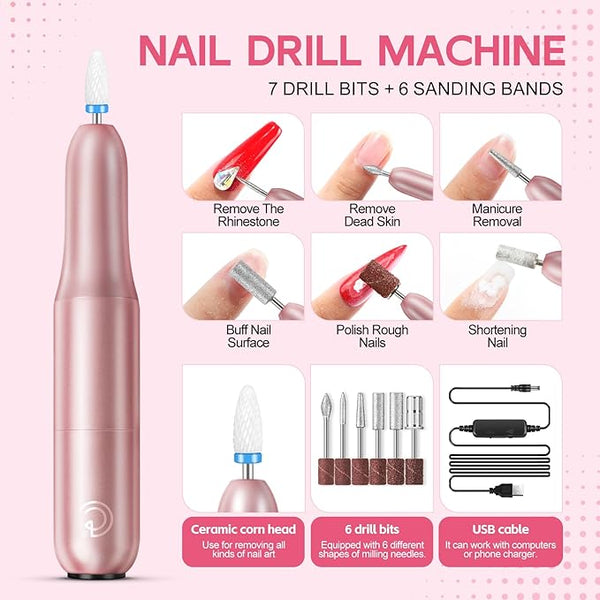 NAIL DRILL MACHINE

7 DRILL BITS + 6 SANDING BANDS

Remove The Rhinestone

Remove Dead Skin

Manicure Removal

Buff Nail Surface

Polish Rough Nails

Shortening Nail

Ceramic corn head
Use for removing all kinds of nail art

6 drill bits
Equipped with 6 different shapes of milling needles.

USB cable
It can work with computers or phone charger.