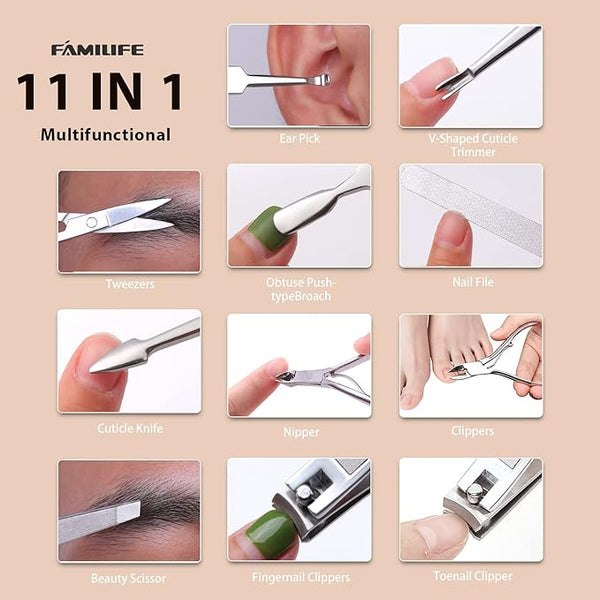 FAMILIFE

11 IN 1

Multifunctional

Ear Pick

V-Shaped Cuticle Trimmer

Tweezers

Obtuse Push-typeBroach

Nail File

Cuticle Knife

Nipper

Clippers

Beauty Scissor

Fingernail Clippers

Toenail Clipper