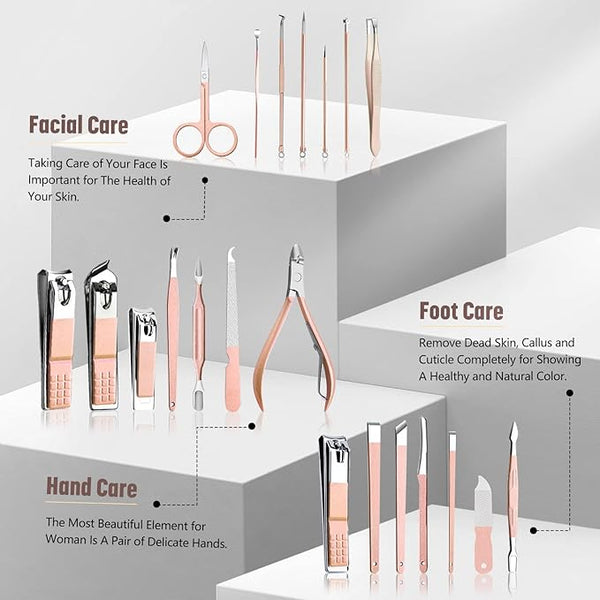 Facial Care

Taking Care of Your Face Is Important for The Health of Your Skin.

Foot Care

Remove Dead Skin, Callus and Cuticle Completely for Showing A Healthy and Natural Color.

Hand Care

The Most Beautiful Element for Woman Is A Pair of Delicate Hands.