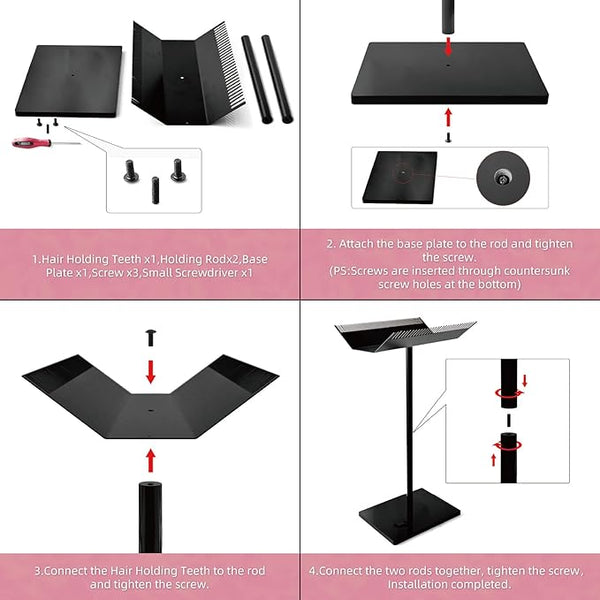 1.Hair Holding Teeth x1,Holding Rodx2,Base Plate x1,Screw x3,Small Screwdriver x1

2. Attach the base plate to the rod and tighten the screw.
(PS:Screws are inserted through countersunk screw holes at the bottom)

3.Connect the Hair Holding Teeth to the rod and tighten the screw.

4.Connect the two rods together, tighten the screw, Installation completed.