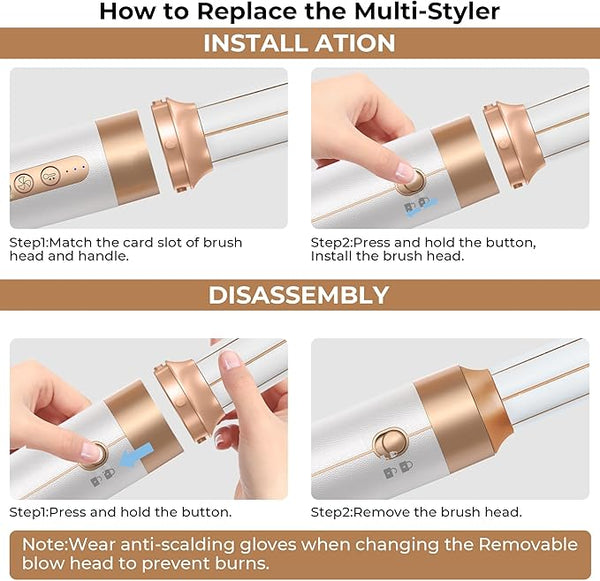 How to Replace the Multi-Styler

INSTALL ATION

Step1:Match the card slot of brush head and handle.

Step2:Press and hold the button, Install the brush head.

DISASSEMBLY

Step1:Press and hold the button.

Step2:Remove the brush head.

Note:Wear anti-scalding gloves when changing the Removable blow head to prevent burns.