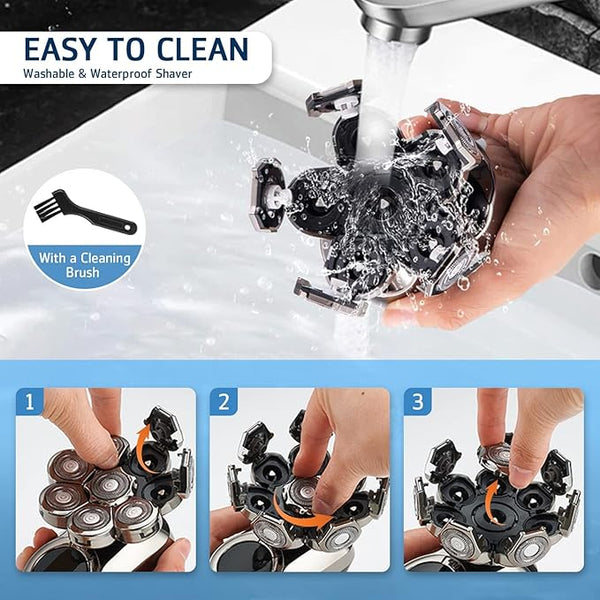 EASY TO CLEAN
Washable & Waterproof Shaver

With a Cleaning Brush

1

2

3