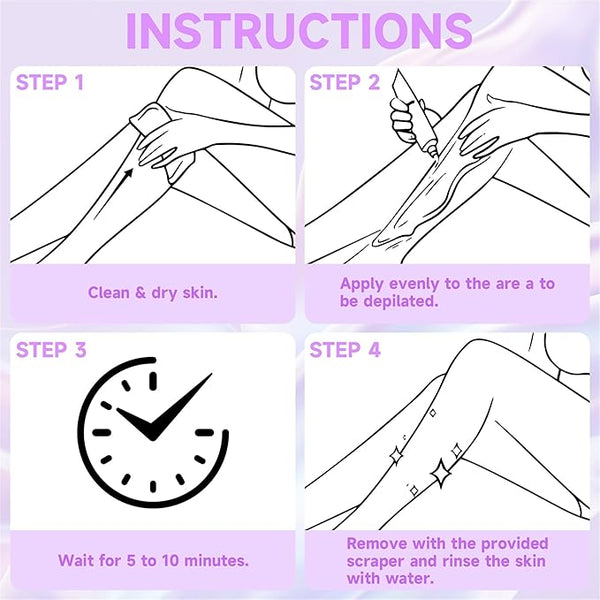 INSTRUCTIONS

STEP 1

Clean & dry skin.

STEP 2

Apply evenly to the are a to be depilated.

STEP 3

Wait for 5 to 10 minutes.

STEP 4

Remove with the provided scraper and rinse the skin with water.