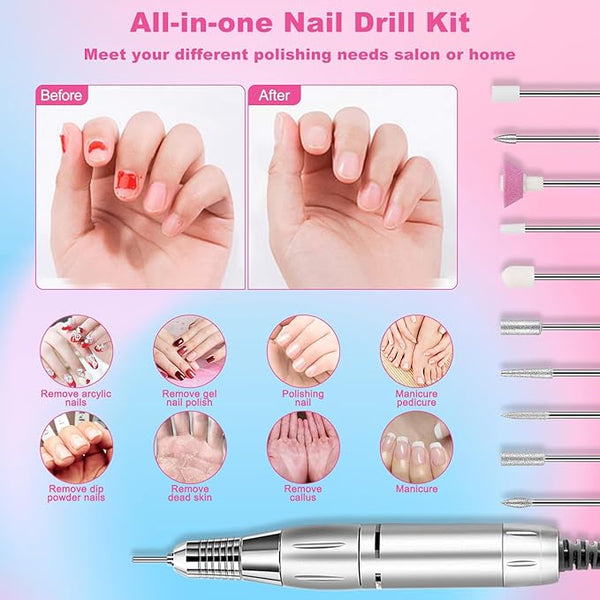 All-in-one Nail Drill Kit

Meet your different polishing needs salon or home

Before

After

Remove arcylic nails

Remove gel nail polish

Polishing nail

Manicure pedicure

Remove dip powder nails

Remove dead skin

Remove callus

Manicure