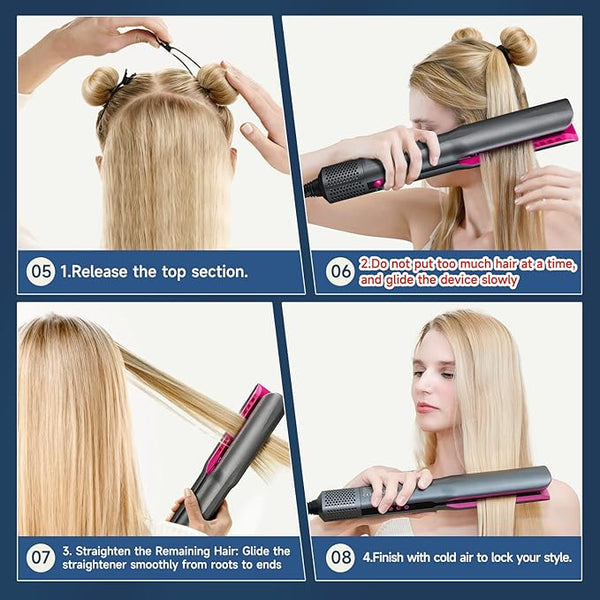 05 1.Release the top section.

06 2.Do not put too much hair at a time, and glide the device slowly

07 3. Straighten the Remaining Hair: Glide the straightener smoothly from roots to ends

08 4.Finish with cold air to lock your style.