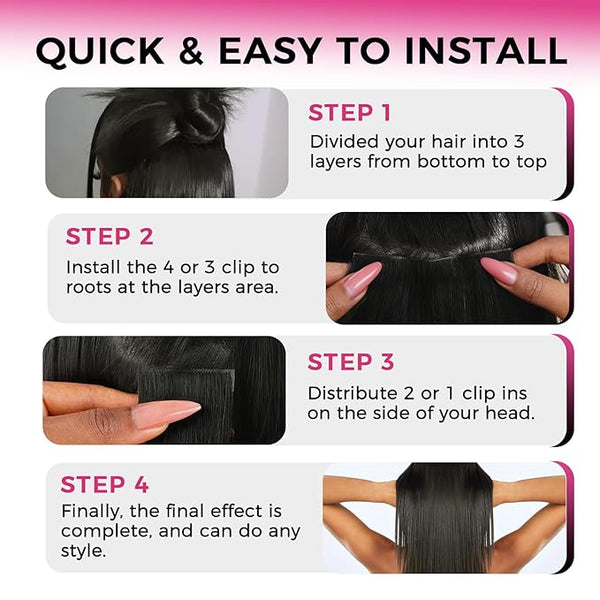 QUICK & EASY TO INSTALL

STEP 1
Divided your hair into 3 layers from bottom to top

STEP 2
Install the 4 or 3 clip to roots at the layers area.

STEP 3
Distribute 2 or 1 clip ins on the side of your head.

STEP 4
Finally, the final effect is complete, and can do any style.