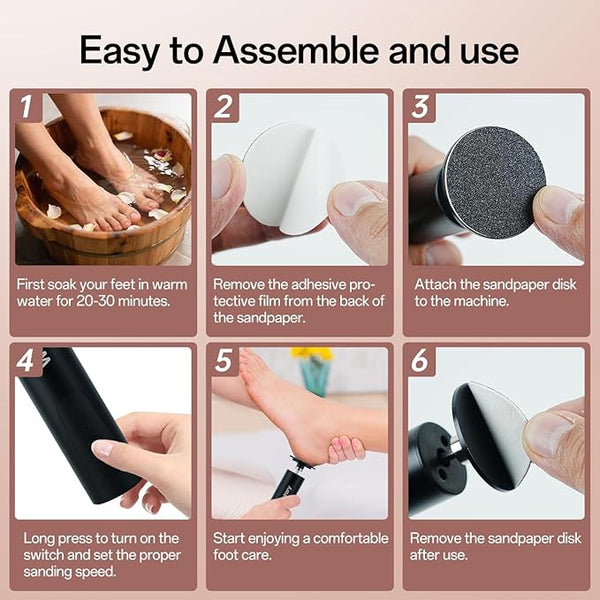 Easy to Assemble and use

1

First soak your feet in warm water for 20-30 minutes.

2

Remove the adhesive protective film from the back of the sandpaper.

3

Attach the sandpaper disk to the machine.

4

Long press to turn on the switch and set the proper sanding speed.

5

Start enjoying a comfortable foot care.

6

Remove the sandpaper disk after use.