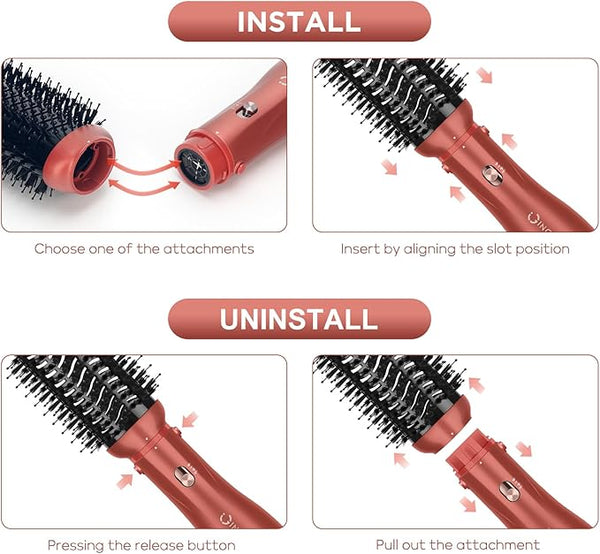 INSTALL

Choose one of the attachments

Insert by aligning the slot position

UNINSTALL

Pressing the release button

Pull out the attachment