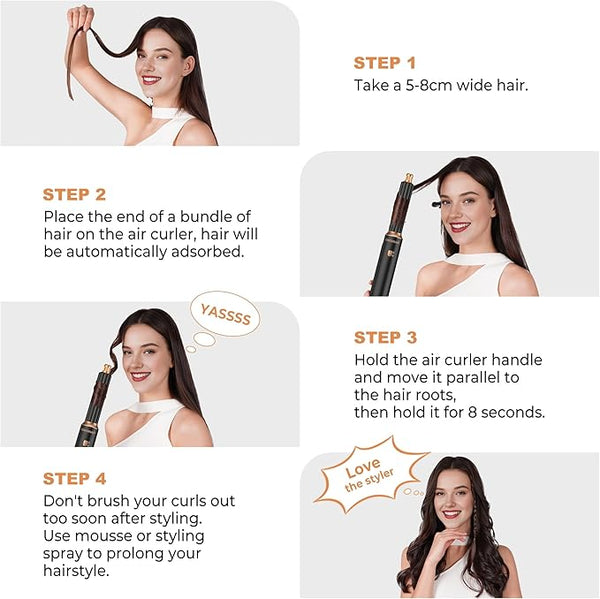 STEP 1
Take a 5-8cm wide hair.

STEP 2
Place the end of a bundle of hair on the air curler, hair will be automatically adsorbed.

YASSSS

STEP 3
Hold the air curler handle and move it parallel to the hair roots,
then hold it for 8 seconds.

STEP 4
Don't brush your curls out too soon after styling. Use mousse or styling spray to prolong your hairstyle.

Love the styler