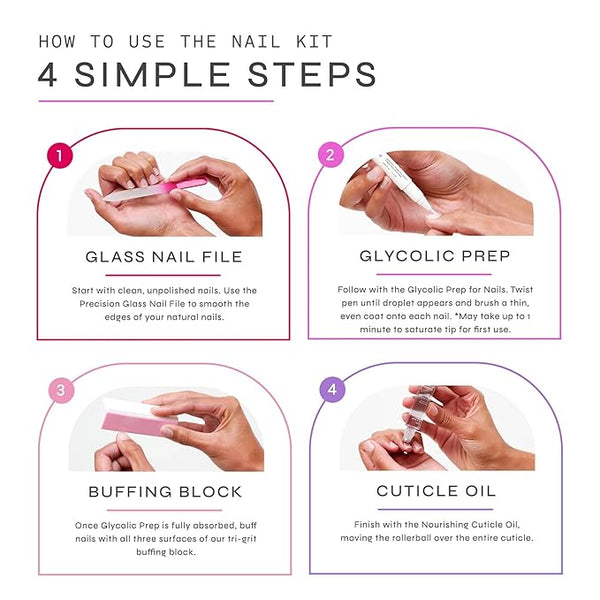 HOW TO USE THE NAIL KIT
4 SIMPLE STEPS

1

GLASS NAIL FILE

Start with clean, unpolished nails. Use the Precision Glass Nail File to smooth the edges of your natural nails.

2

GLYCOLIC PREP

Follow with the Glycolic Prep for Nails. Twist pen until droplet appears and brush a thin, even coat onto each nail. *May take up to 1 minute to saturate tip for first use.

3

BUFFING BLOCK

Once Glycolic Prep is fully absorbed, buff nails with all three surfaces of our tri-grit buffing block.

4

CUTICLE OIL

Finish with the Nourishing Cuticle Oil, moving the rollerball over the entire cuticle.