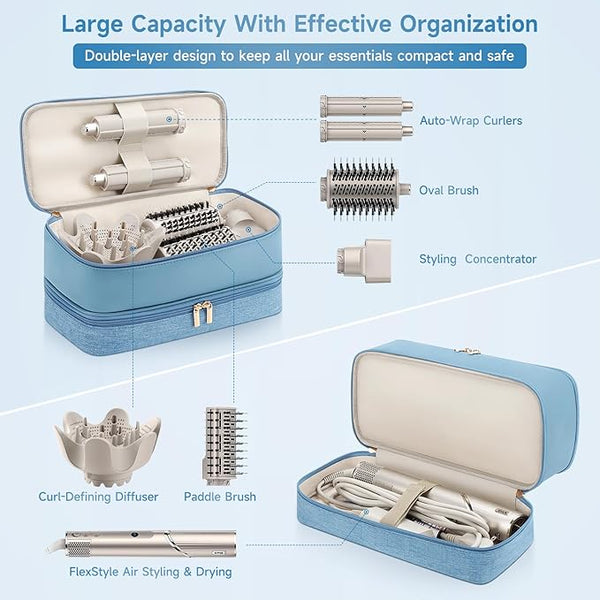 Large Capacity With Effective Organization

Double-layer design to keep all your essentials compact and safe

Auto-Wrap Curlers

Oval Brush

Styling Concentrator

Curl-Defining Diffuser

Paddle Brush

FlexStyle Air Styling & Drying