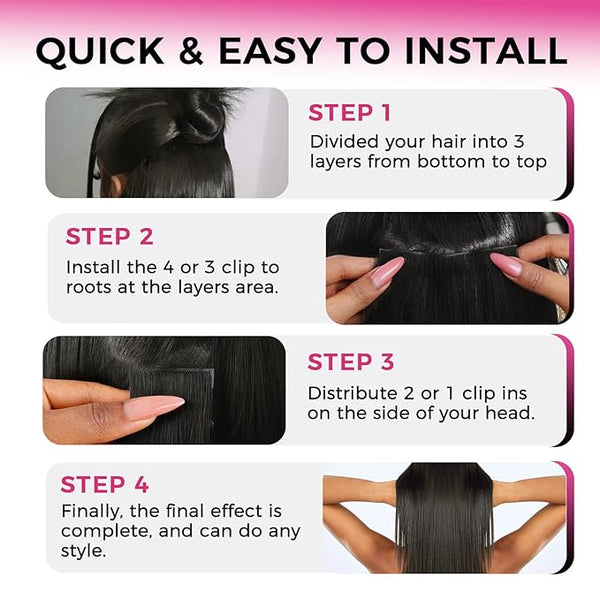 QUICK & EASY TO INSTALL

STEP 1
Divided your hair into 3 layers from bottom to top

STEP 2
Install the 4 or 3 clip to roots at the layers area.

STEP 3
Distribute 2 or 1 clip ins on the side of your head.

STEP 4
Finally, the final effect is complete, and can do any style.