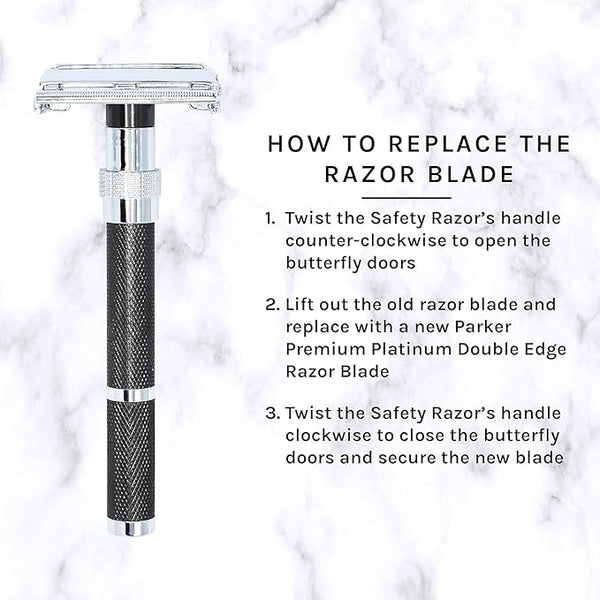 HOW TO REPLACE THE RAZOR BLADE

1. Twist the Safety Razor's handle counter-clockwise to open the butterfly doors

2. Lift out the old razor blade and replace with a new Parker Premium Platinum Double Edge Razor Blade

3. Twist the Safety Razor's handle clockwise to close the butterfly doors and secure the new blade