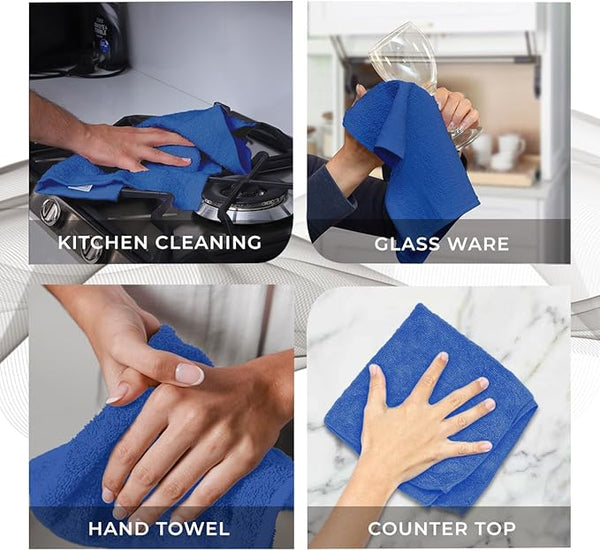 KITCHEN CLEANING

GLASS WARE

HAND TOWEL

COUNTER TOP