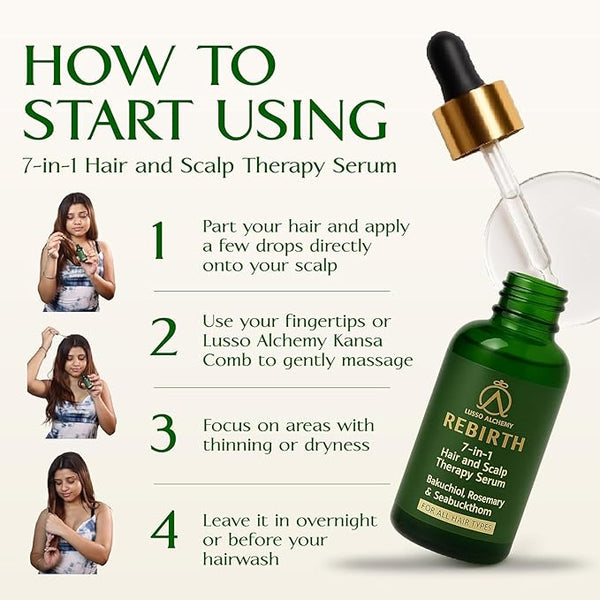 HOW TO START USING

7-in-1 Hair and Scalp Therapy Serum

1 Part your hair and apply a few drops directly onto your scalp

2 Use your fingertips or Lusso Alchemy Kansa Comb to gently massage

3 Focus on areas with thinning or dryness

4 Leave it in overnight or before your hairwash

LUSSO ALCHEMY
REBIRTH
7-in-1
Hair and Scalp
Therapy Serum
Bakuchiol, Rosemary & Seabuckthorn
FOR ALL HAIR TYPES