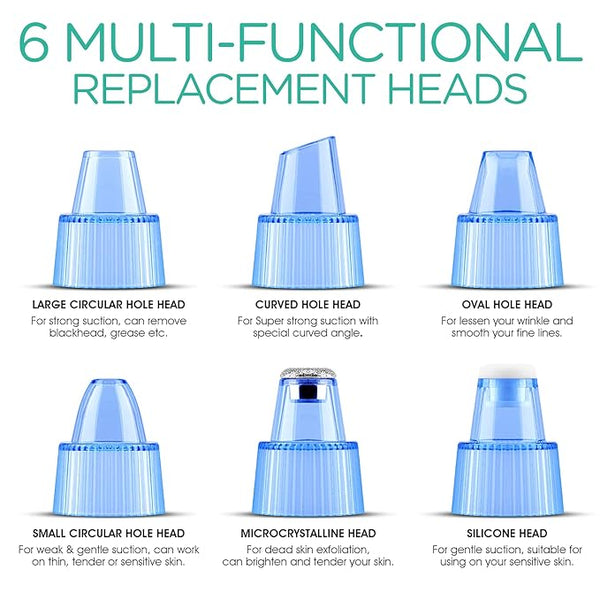 6 MULTI-FUNCTIONAL REPLACEMENT HEADS

LARGE CIRCULAR HOLE HEAD
For strong suction, can remove blackhead, grease etc.

CURVED HOLE HEAD
For Super strong suction with special curved angle.

OVAL HOLE HEAD
For lessen your wrinkle and smooth your fine lines.

SMALL CIRCULAR HOLE HEAD
For weak & gentle suction, can work on thin, tender or sensitive skin.

MICROCRYSTALLINE HEAD
For dead skin exfoliation, can brighten and tender your skin.

SILICONE HEAD
For gentle suction, suitable for using on your sensitive skin.