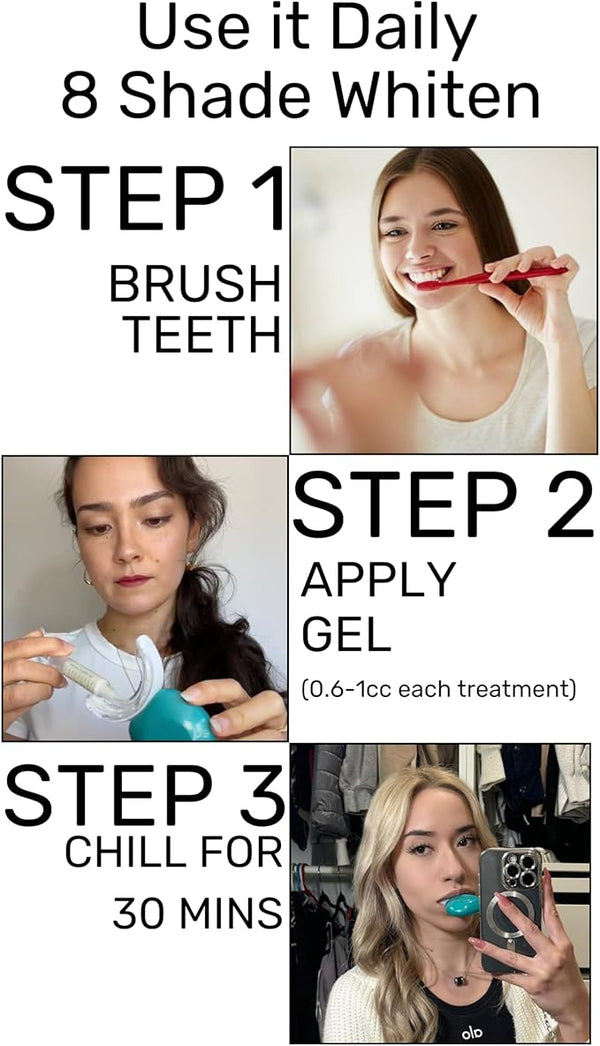 Use it Daily
8 Shade Whiten

STEP 1
BRUSH TEETH

STEP 2
APPLY GEL
(0.6-1cc each treatment)

STEP 3
CHILL FOR
30 MINS

alo